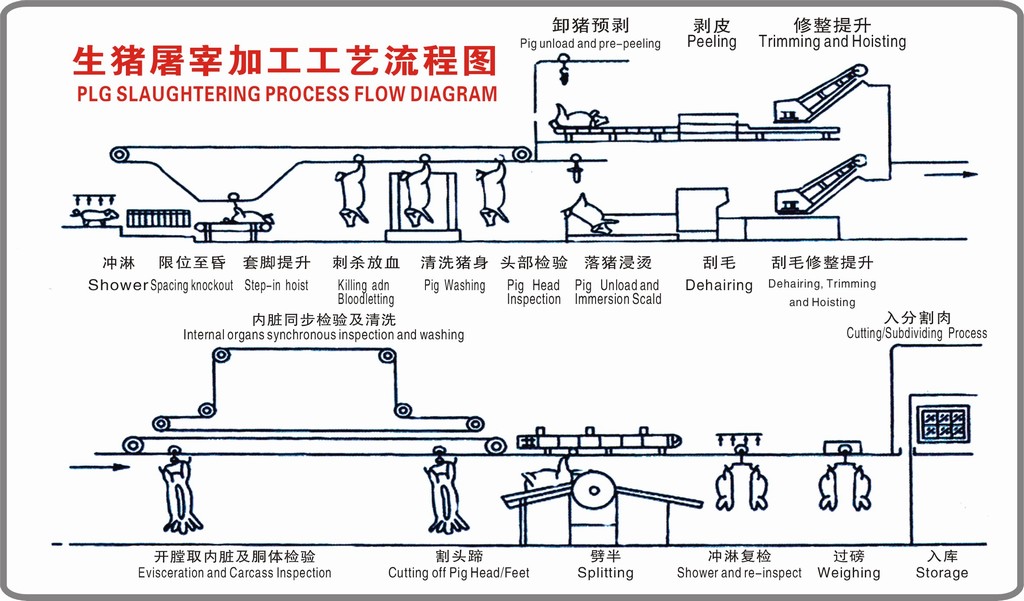 生猪屠宰加工工艺流程图
PLG SLAUGHTERING PROCESS FLOW DIAGRAM

卸猪预剥
Pig unload and pre-peeling

剥皮
Peeling

修整提升
Trimming and Hoisting

冲淋
Shower

限位至昏
Spacing knockout

套脚提升
Step-in hoist

刺杀放血
Killing adn Bloodletting

清洗猪身
Pig Washing

头部检验
Pig Head Inspection

落猪浸烫
Pig Unload and Immersion Scald

刮毛
Dehairing

刮毛修整提升
Dehairing, Trimming and Hoisting

内脏同步检验及清洗
Internal organs synchronous inspection and washing

入分割肉
Cutting/Subdividing Process

开膛取内脏及胴体检验
Evisceration and Carcass Inspection

割头蹄
Cutting off Pig Head/Feet

劈半
Splitting

冲淋复检
Shower and re-inspect

过磅
Weighing

入库
Storage